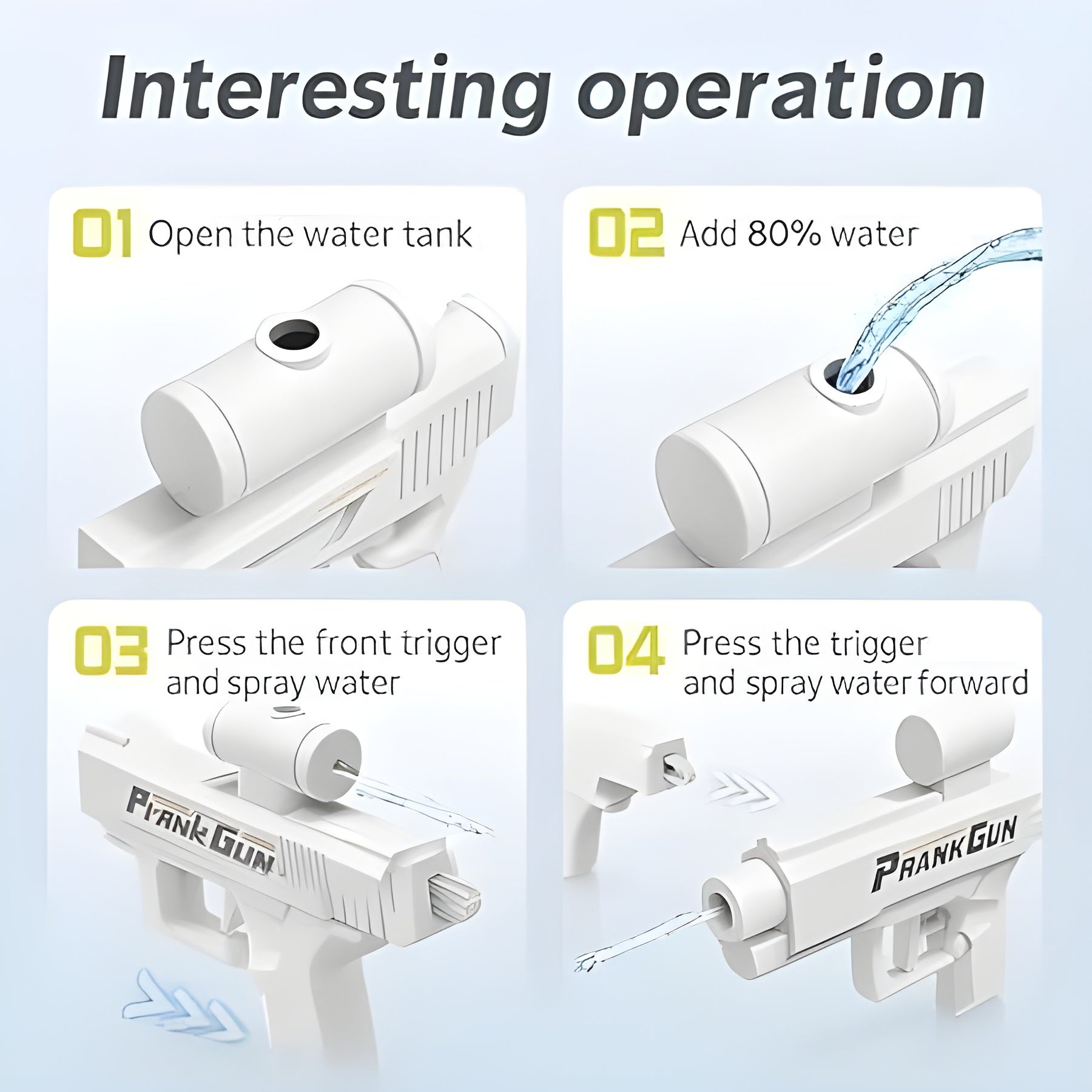 Interesting operation

01 Open the water tank

02 Add 80% water

03 Press the front trigger and spray water

PRANK GUN

04 Press the trigger and spray water forward

PRANK GUN